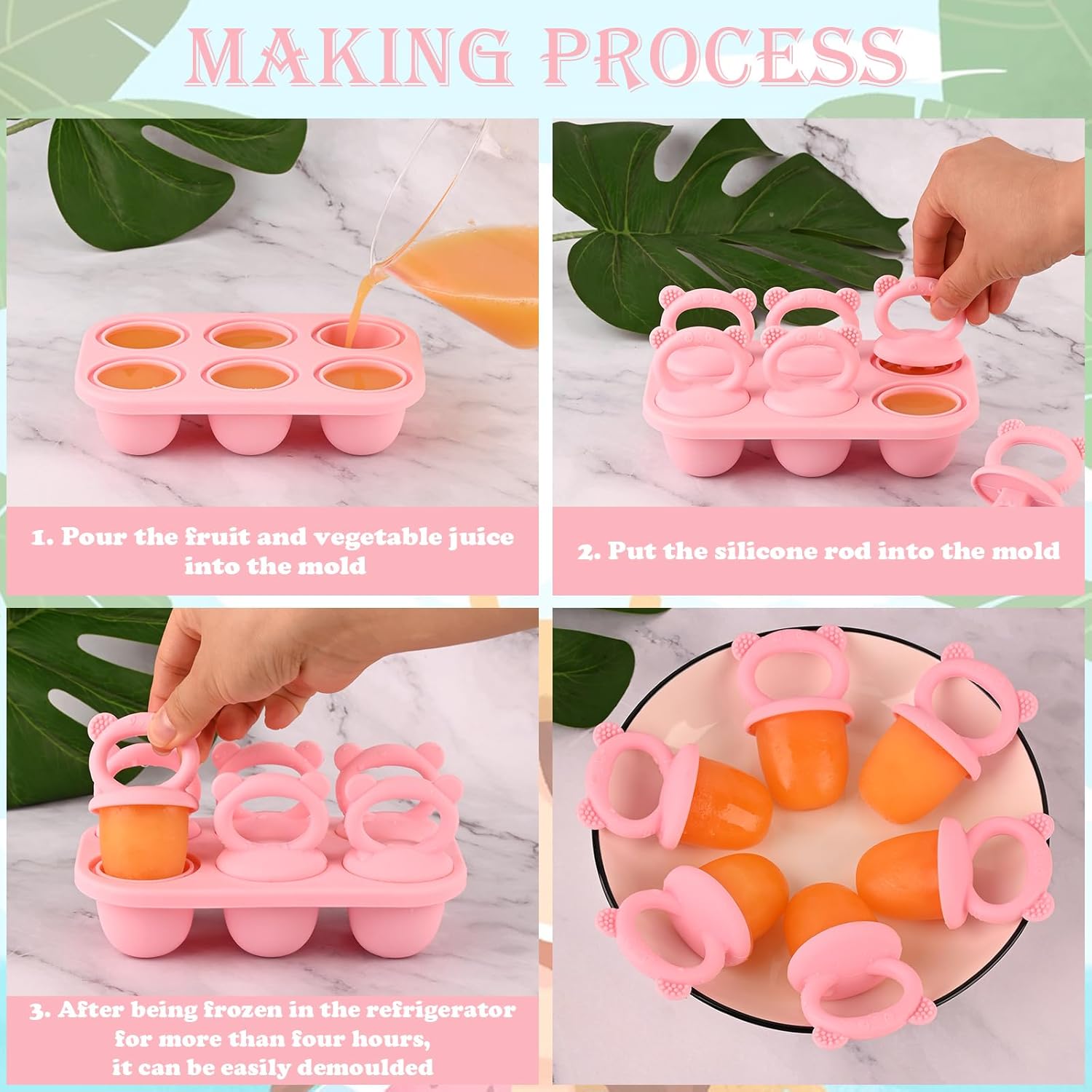 MAKING PROCESS

1. Pour the fruit and vegetable juice into the mold

2. Put the silicone rod into the mold

3. After being frozen in the refrigerator for more than four hours, it can be easily demoulded