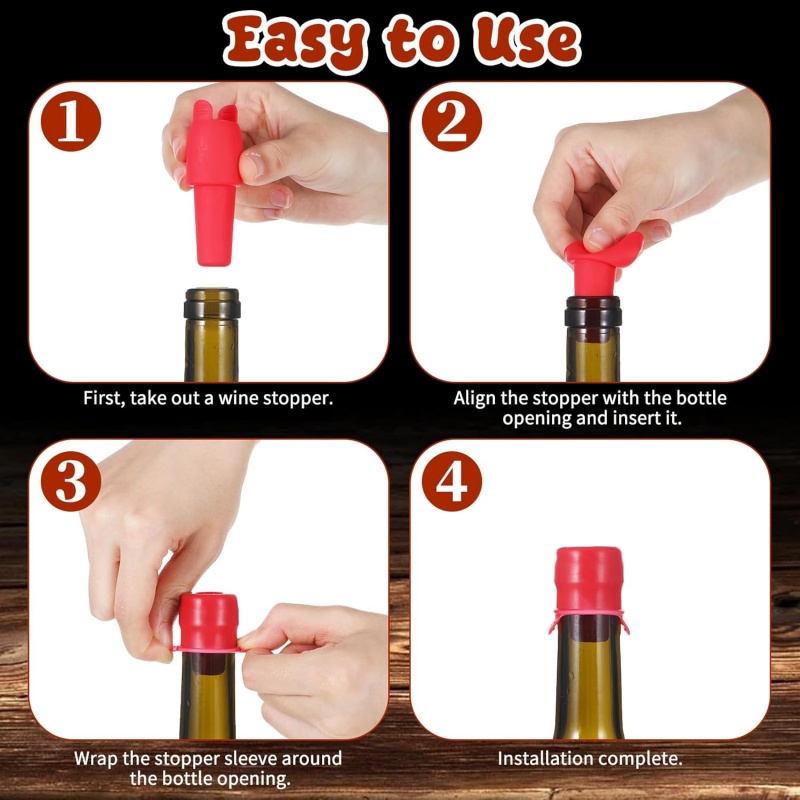 Easy to Use

1

First, take out a wine stopper.

2

Align the stopper with the bottle opening and insert it.

3

Wrap the stopper sleeve around the bottle opening.

4

Installation complete.