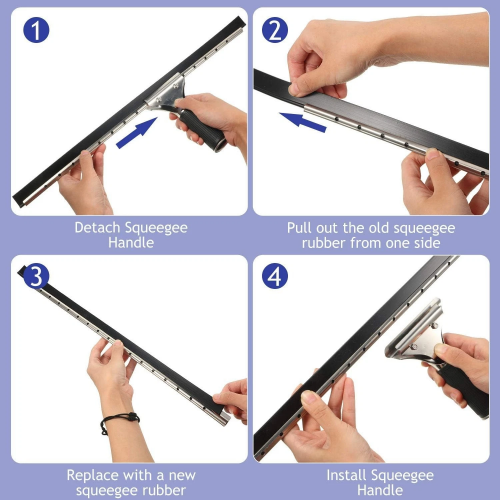 1

Detach Squeegee Handle

2

Pull out the old squeegee rubber from one side

3

Replace with a new squeegee rubber

4

Install Squeegee Handle