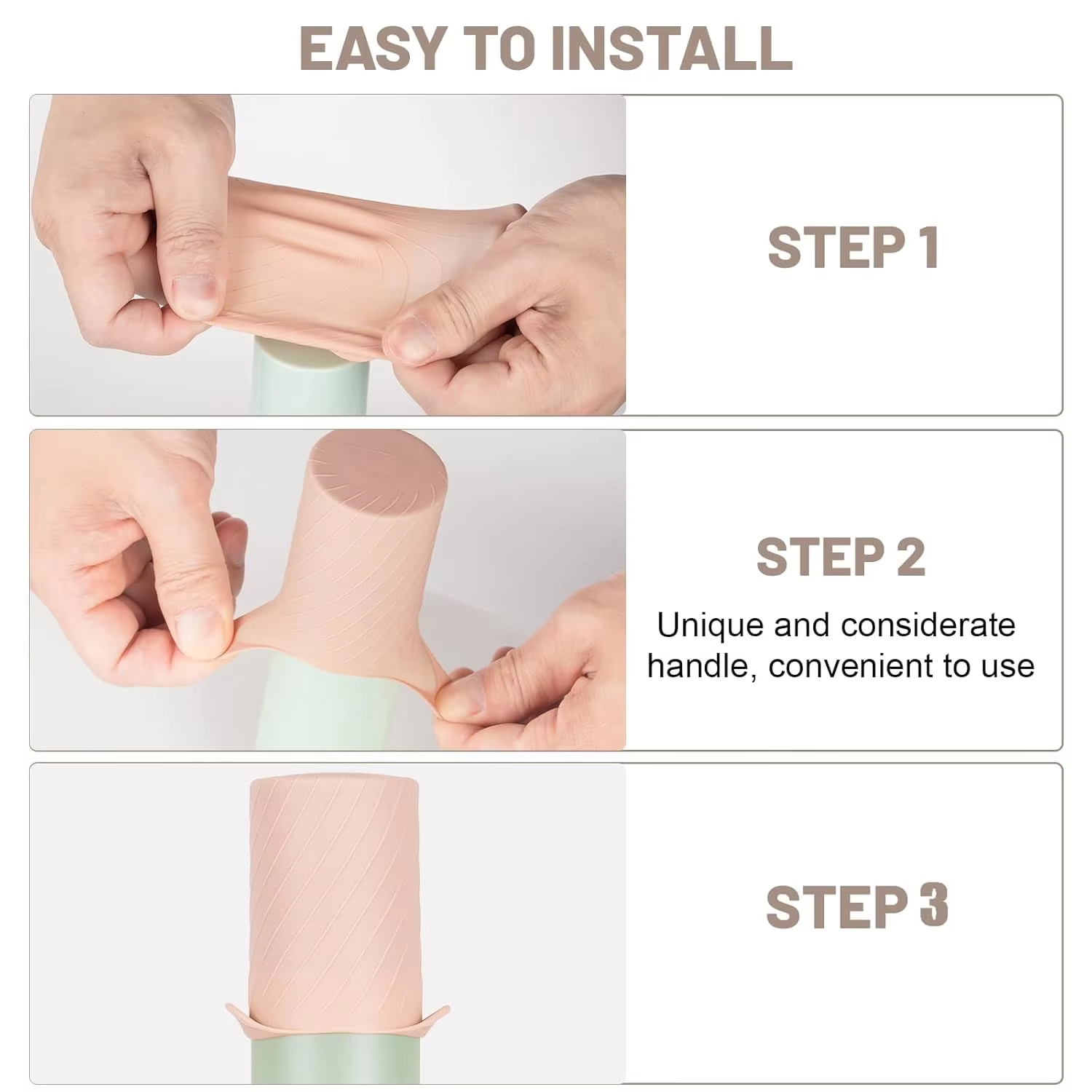 EASY TO INSTALL

STEP 1

STEP 2

Unique and considerate handle, convenient to use

STEP 3