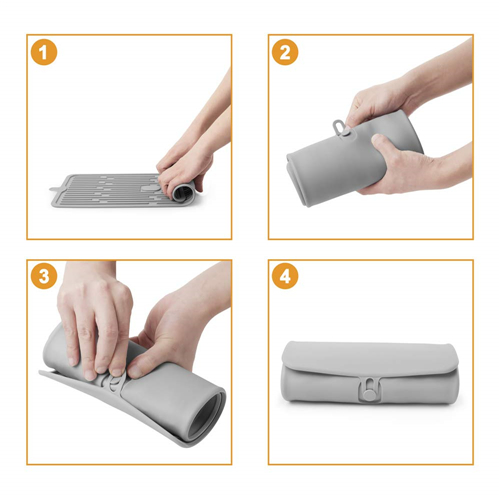 1

2

3

4