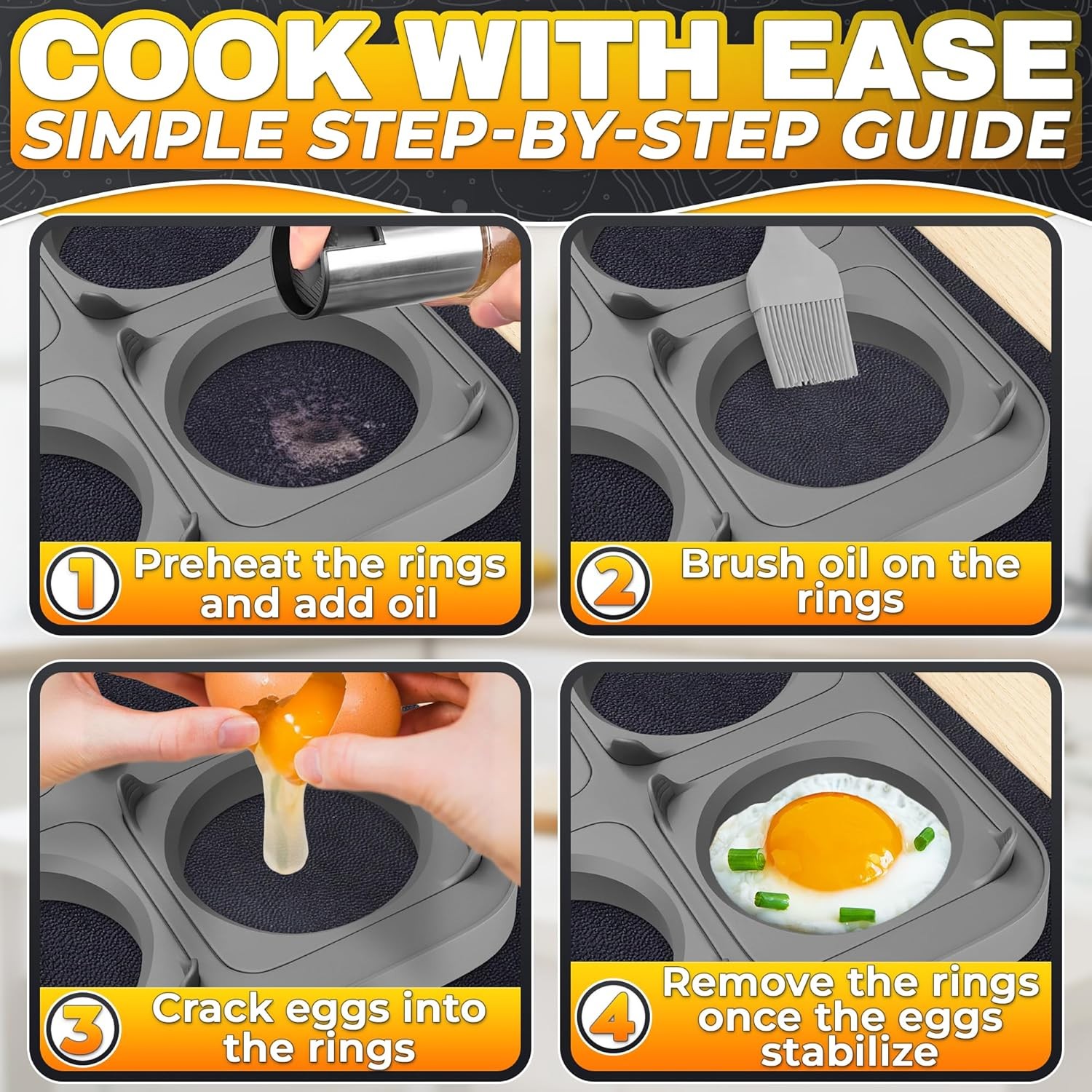 COOK WITH EASE
SIMPLE STEP-BY-STEP GUIDE

1 Preheat the rings and add oil

2 Brush oil on the rings

3 Crack eggs into the rings

4 Remove the rings once the eggs stabilize