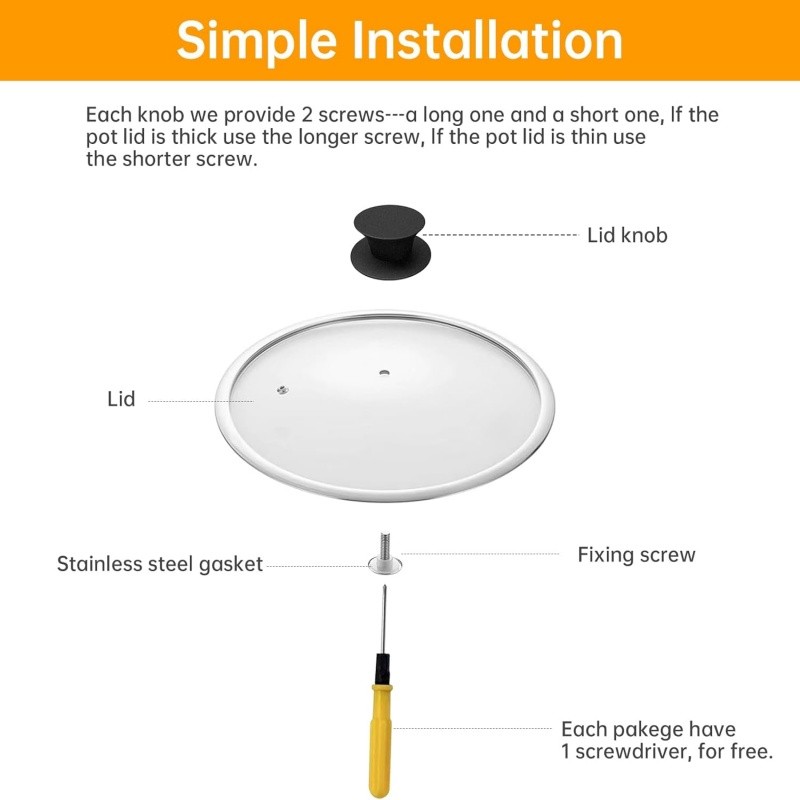 Simple Installation

Each knob we provide 2 screws---a long one and a short one, If the pot lid is thick use the longer screw, If the pot lid is thin use the shorter screw.

Lid knob

Lid

Stainless steel gasket

Fixing screw

Each pakege have 1 screwdriver, for free.