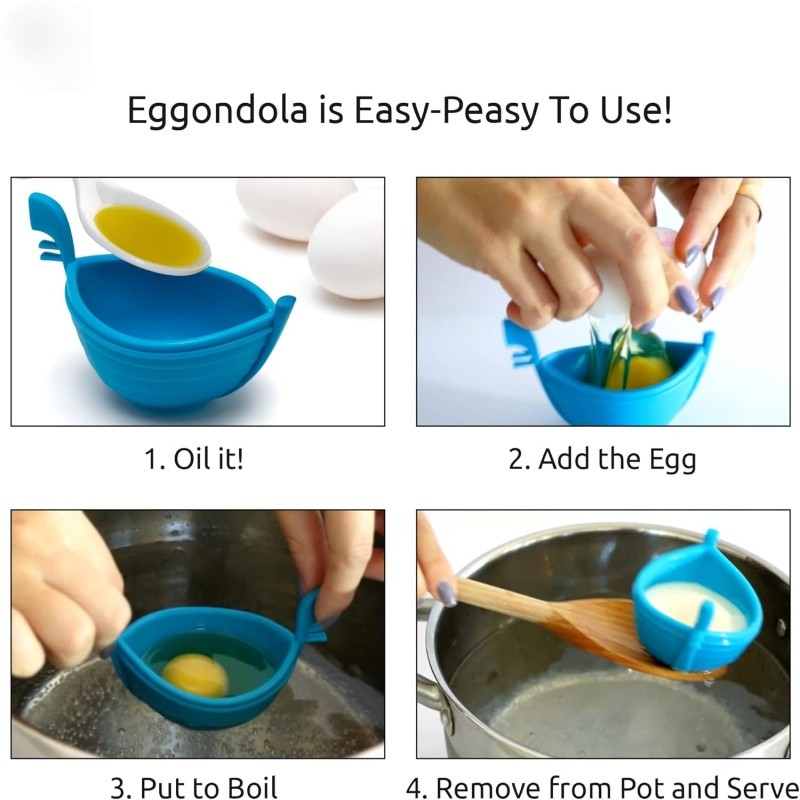 Eggondola is Easy-Peasy To Use!

1. Oil it!

2. Add the Egg

3. Put to Boil

4. Remove from Pot and Serve