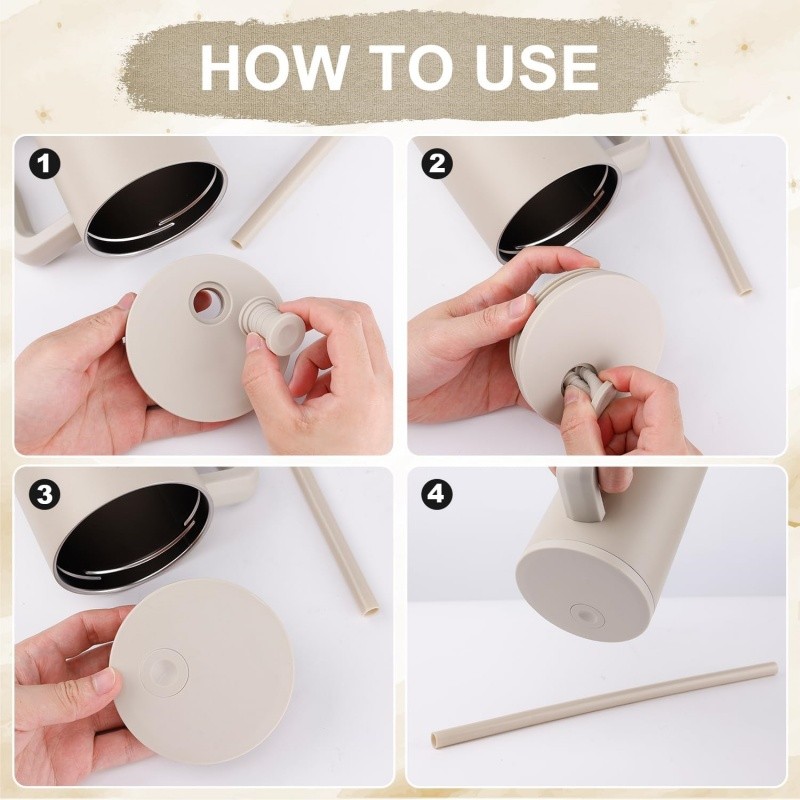 HOW TO USE

1

2

3

4