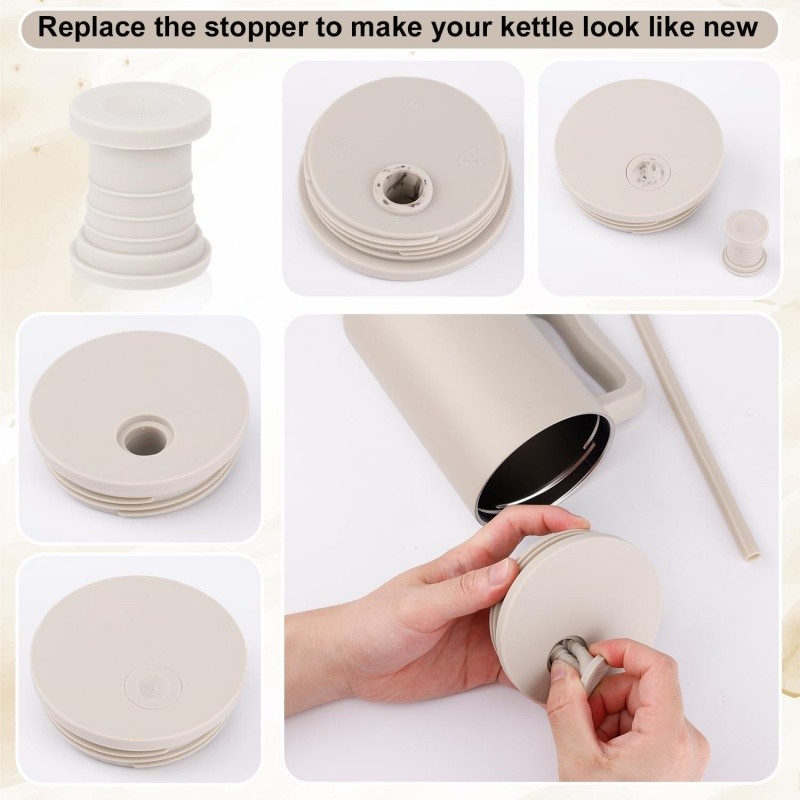 Replace the stopper to make your kettle look like new